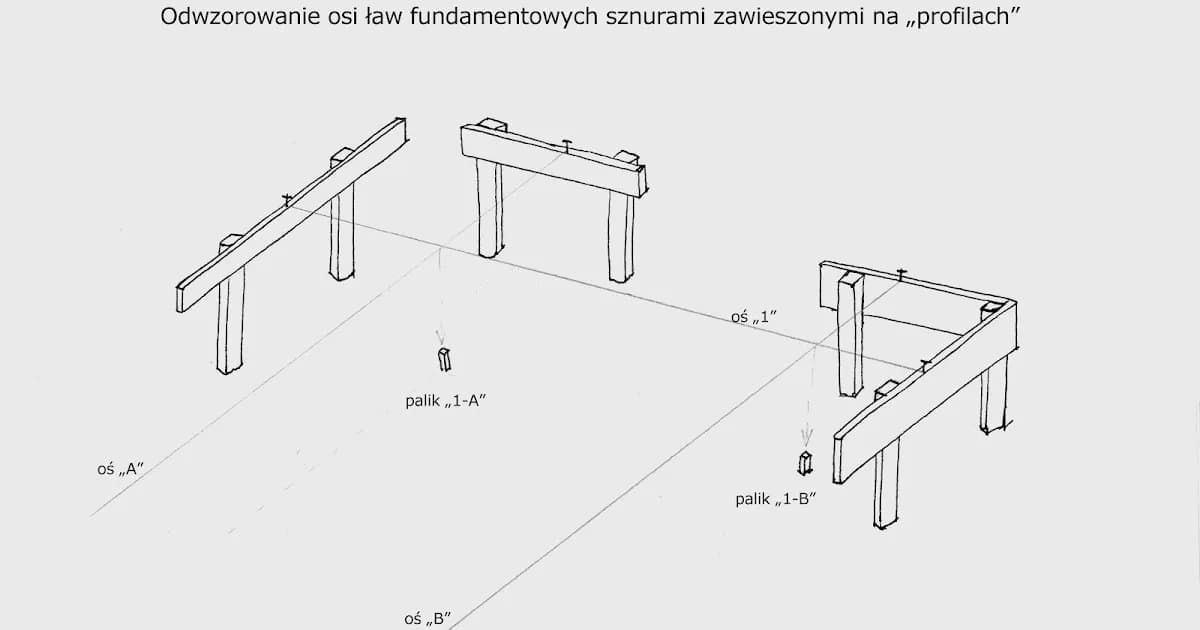 Odwzorowanie osi ław fundamentowych sznurami zawieszonymi na „profilach”

oś „1”

palik „1-A”

oś „A”

palik „1-B”

oś „B”